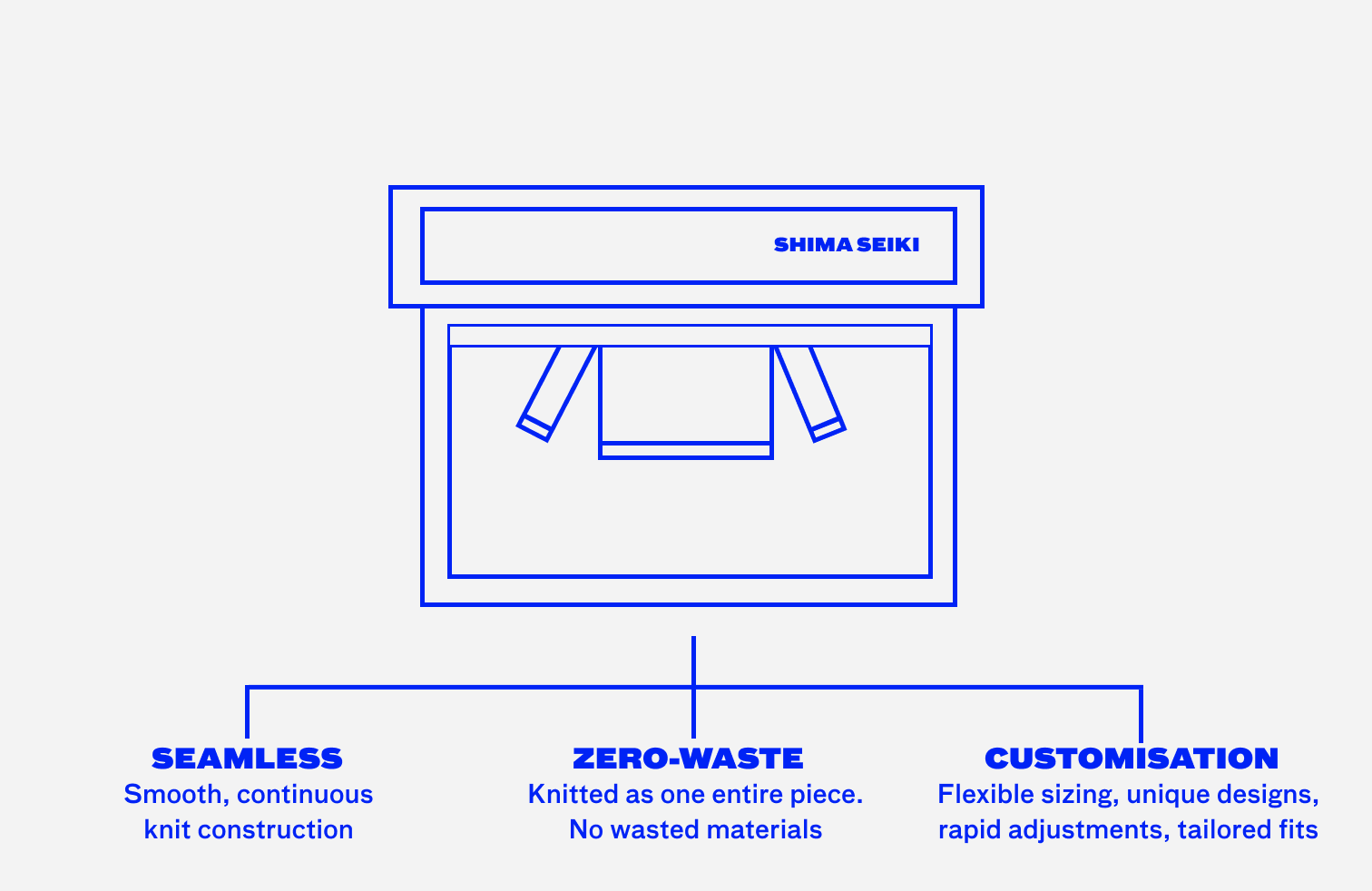 SHIMA SEIKI

SEAMLESS
Smooth, continuous knit construction

ZERO-WASTE
Knitted as one entire piece. No wasted materials

CUSTOMISATION
Flexible sizing, unique designs, rapid adjustments, tailored fits